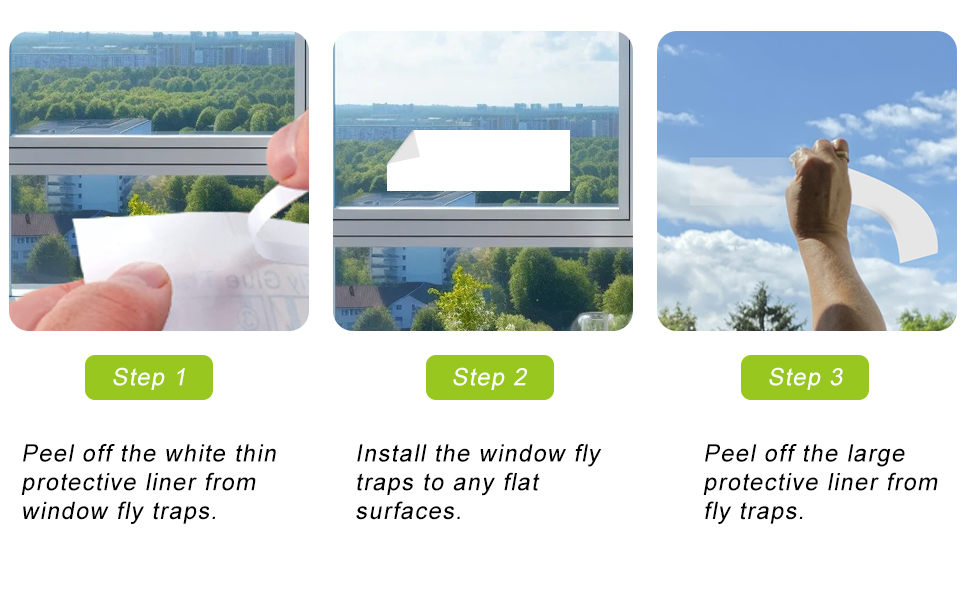 Step 1

Peel off the white thin protective liner from window fly traps.

Step 2

Install the window fly traps to any flat surfaces.

Step 3

Peel off the large protective liner from fly traps.