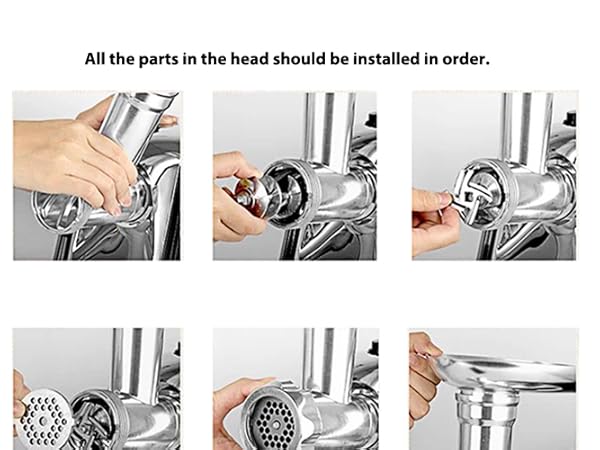 All the parts in the head should be installed in order.