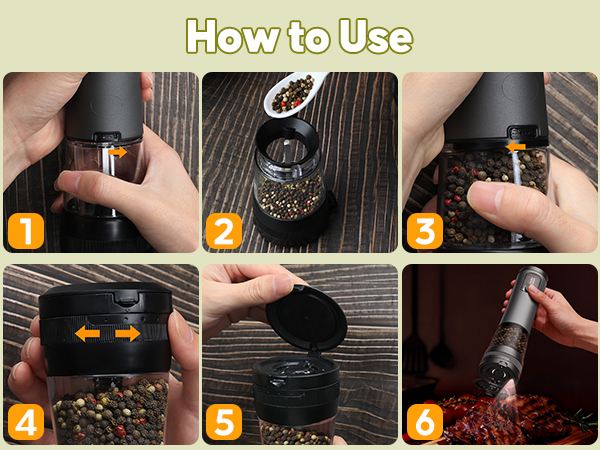 How to Use

1

2

3

4

5

6