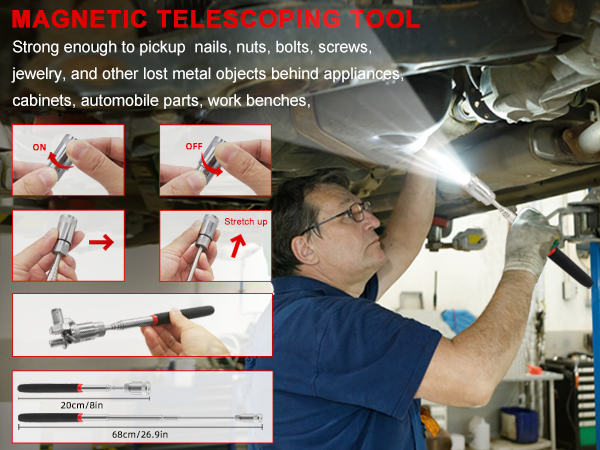 MAGNETIC TELESCOPING TOOL

Strong enough to pickup  nails, nuts, bolts, screws, jewelry, and other lost metal objects behind appliances, cabinets, automobile parts, work benches,

ON

OFF

Stretch up

20cm/8in

68cm/26.9in