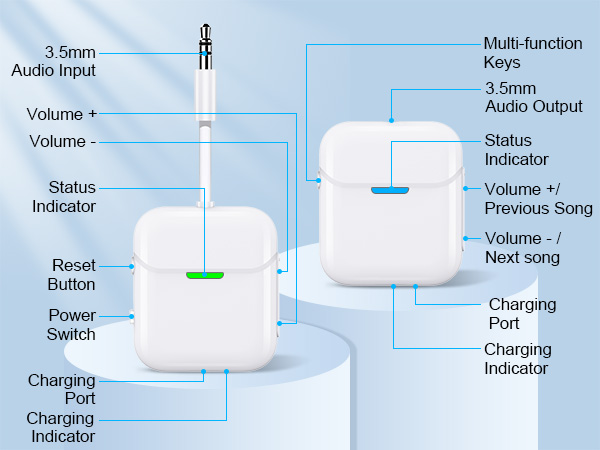 3.5mm
Audio Input

Volume +

Volume -

Status
Indicator

Reset
Button

Power
Switch

Charging
Port

Charging
Indicator

Multi-function
Keys

3.5mm
Audio Output

Status
Indicator

Volume +/
Previous Song

Volume - /
Next song

Charging
Port

Charging
Indicator