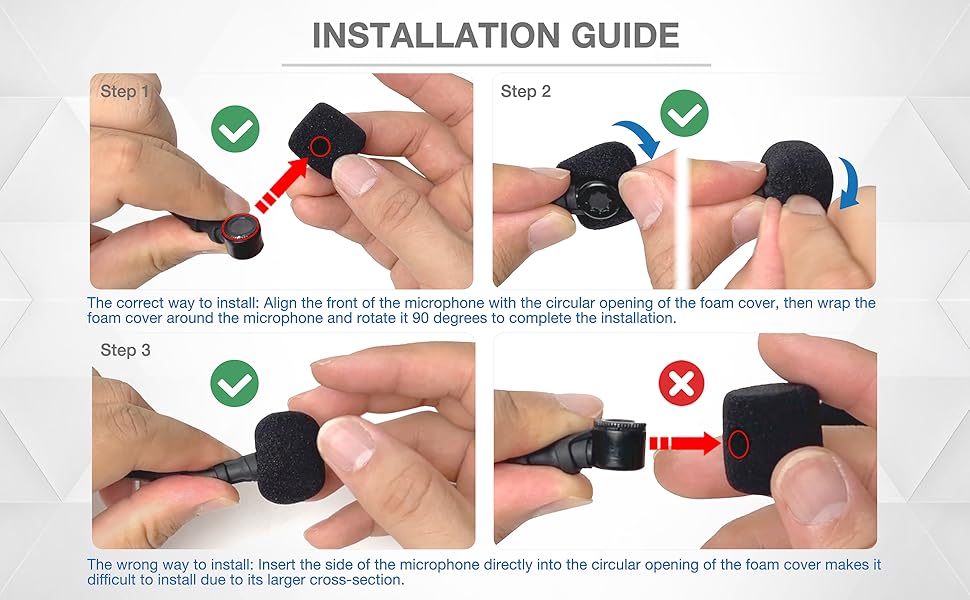 INSTALLATION GUIDE

Step 1

Step 2

The correct way to install: Align the front of the microphone with the circular opening of the foam cover, then wrap the foam cover around the microphone and rotate it 90 degrees to complete the installation.

Step 3

The wrong way to install: Insert the side of the microphone directly into the circular opening of the foam cover makes it difficult to install due to its larger cross-section.