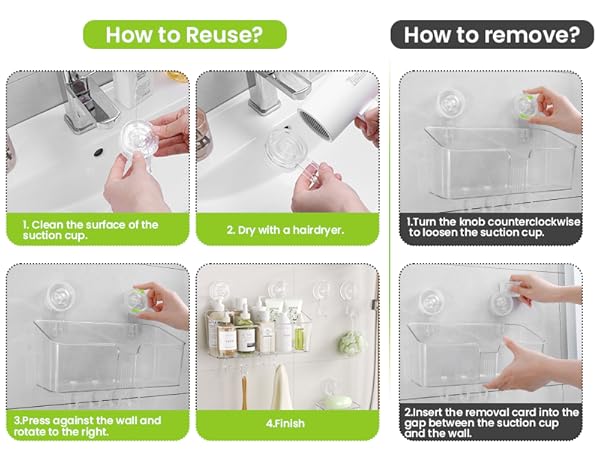 How to Reuse?

1. Clean the surface of the suction cup.

2. Dry with a hairdryer.

3.Press against the wall and rotate to the right.

4.Finish

How to remove?

1.Turn the knob counterclockwise to loosen the suction cup.

2.Insert the removal card into the gap between the suction cup and the wall.