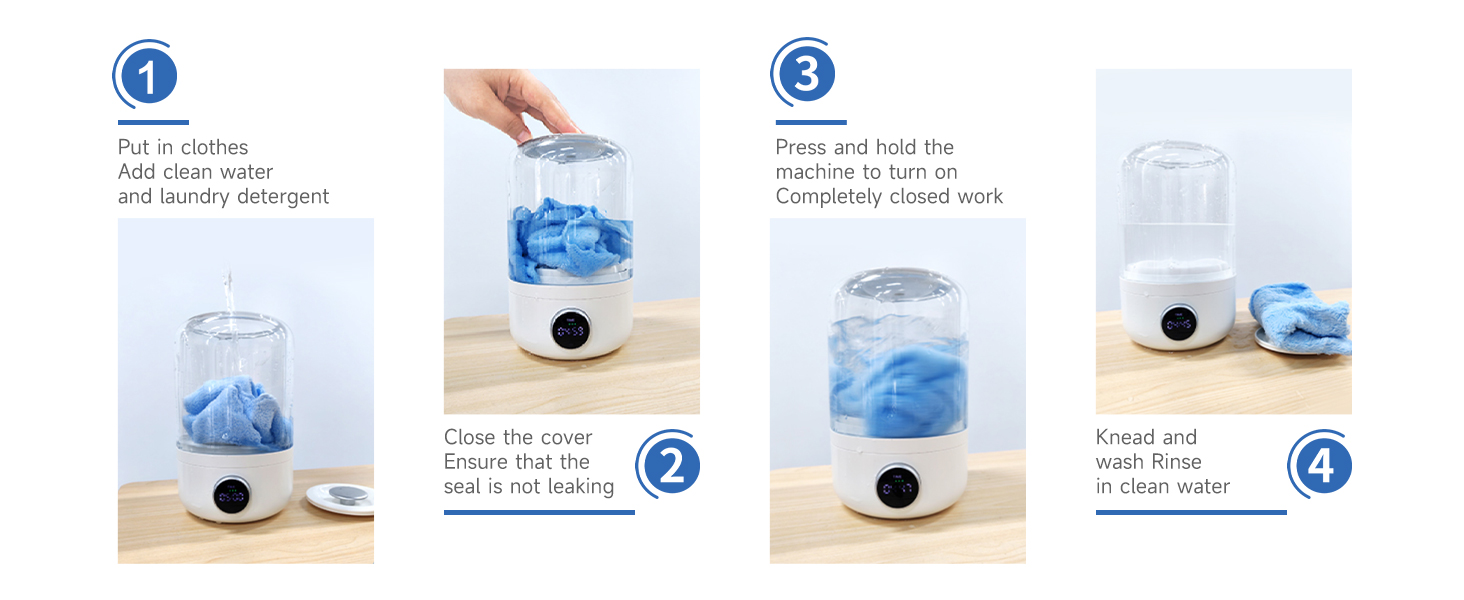 1

Put in clothes
Add clean water
and laundry detergent

Close the cover
Ensure that the
seal is not leaking

2

3

Press and hold the
machine to turn on
Completely closed work

Knead and
wash Rinse
in clean water

4