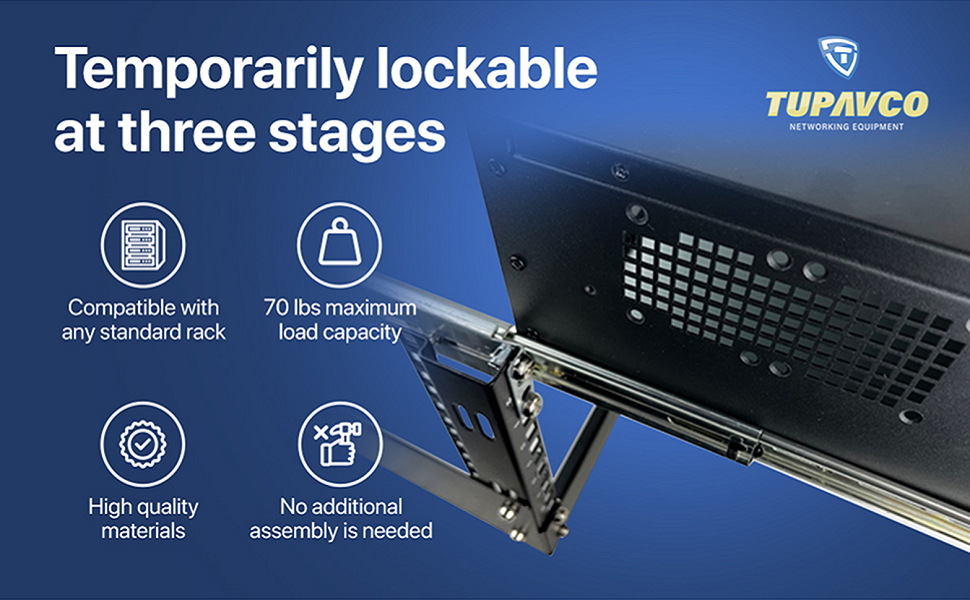 Temporarily lockable at three stages

TUPAVCO
NETWORKING EQUIPMENT

Compatible with any standard rack

70 lbs maximum load capacity

High quality materials

No additional assembly is needed