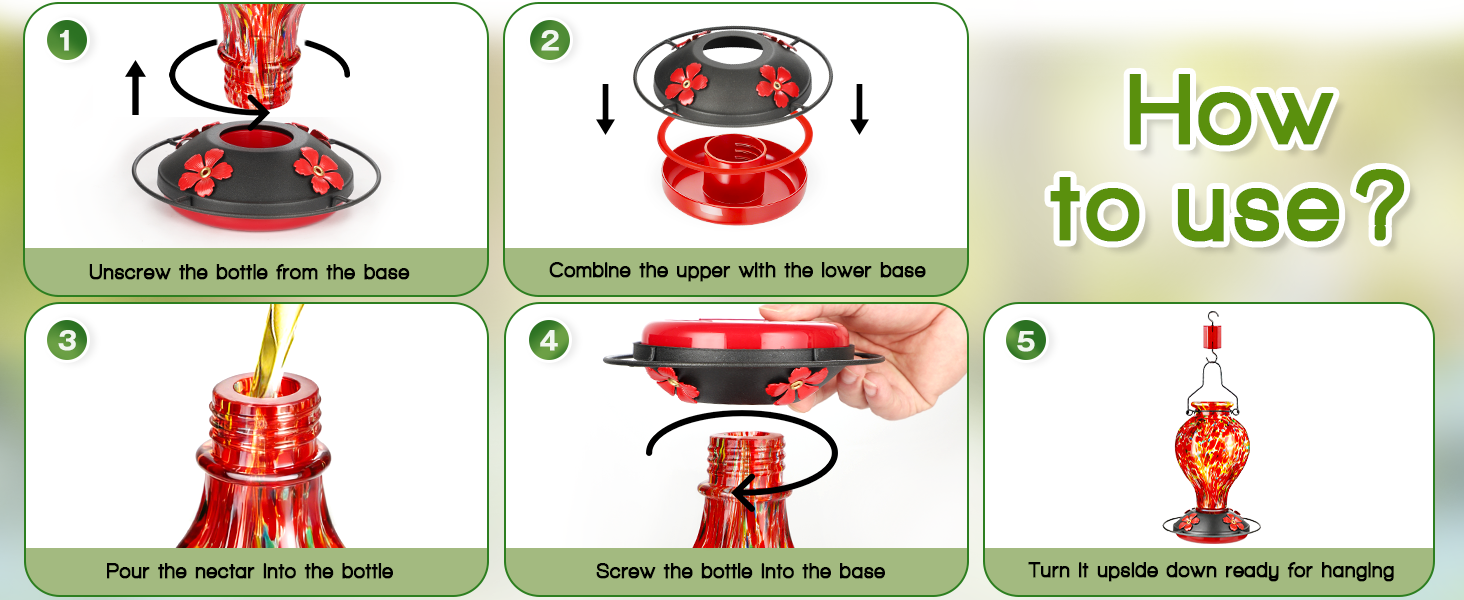 1
Unscrew the bottle from the base

2
Combine the upper with the lower base

How to use?

3
Pour the nectar into the bottle

4
Screw the bottle into the base

5
Turn it upside down ready for hanging