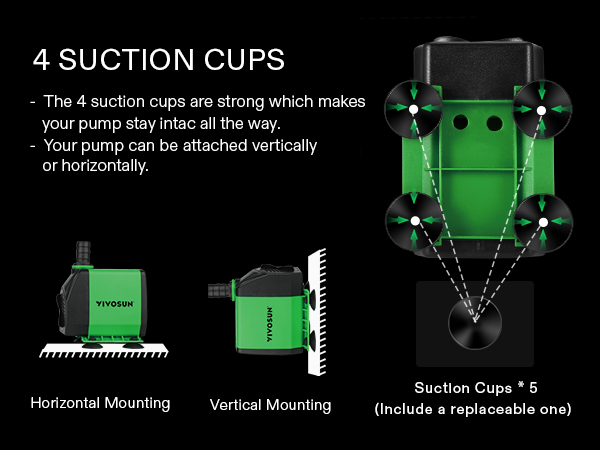 4 SUCTION CUPS

- The 4 suction cups are strong which makes your pump stay intac all the way.
- Your pump can be attached vertically or horizontally.

VIVOSUN

VIVOSUN

Horizontal Mounting

Vertical Mounting

Suction Cups * 5
(Include a replaceable one)