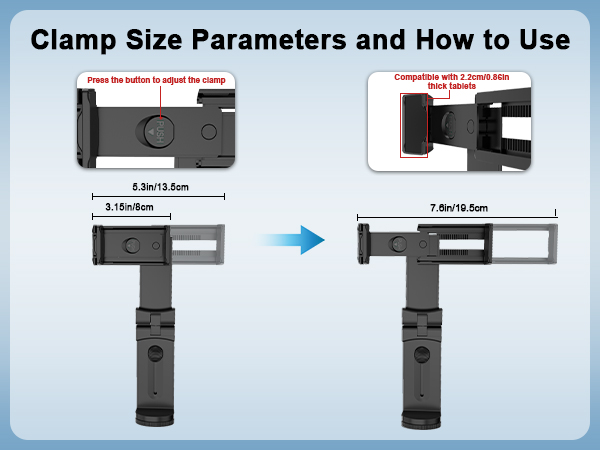 Clamp Size Parameters and How to Use

Press the button to adjust the clamp

PUSH

Compatible with 2.2cm/0.86in thick tablets

5.3in/13.5cm

3.15in/8cm

7.6in/19.5cm