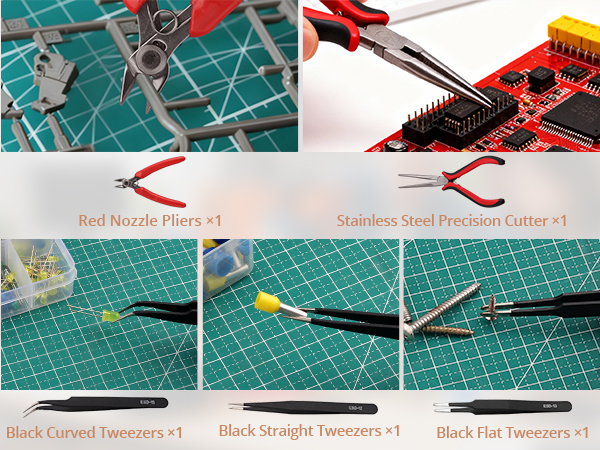 Red Nozzle Pliers ×1

Stainless Steel Precision Cutter ×1

ESD-15

Black Curved Tweezers ×1

ESD-12

Black Straight Tweezers ×1

ESD-13

Black Flat Tweezers ×1