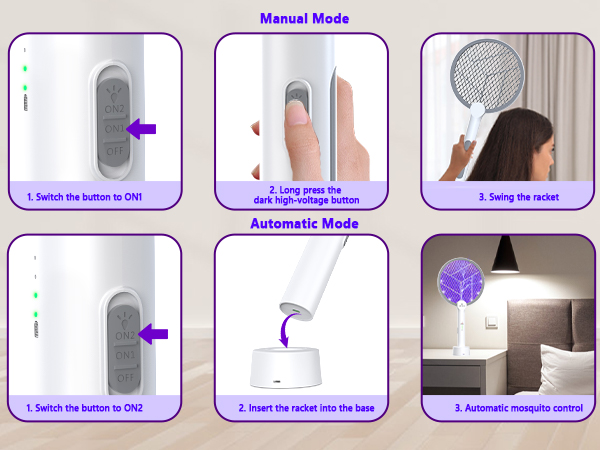 Manual Mode

ON2
ON1
OFF

1. Switch the button to ON1

2. Long press the dark high-voltage button

3. Swing the racket

Automatic Mode

ON2
ON1
OFF

1. Switch the button to ON2

2. Insert the racket into the base

3. Automatic mosquito control