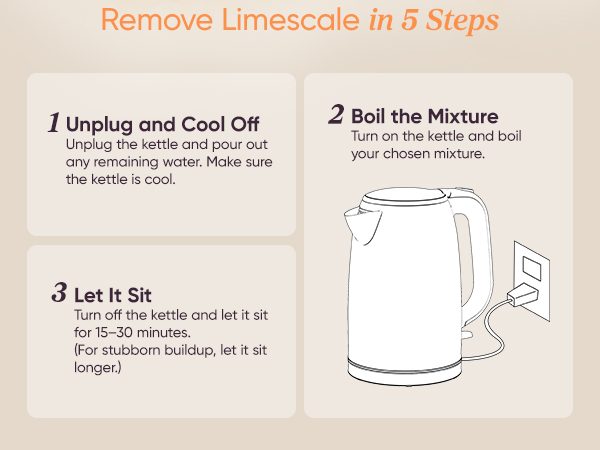 Remove Limescale in 5 Steps

1 Unplug and Cool Off
Unplug the kettle and pour out any remaining water. Make sure the kettle is cool.

2 Boil the Mixture
Turn on the kettle and boil your chosen mixture.

3 Let It Sit
Turn off the kettle and let it sit for 15–30 minutes.
(For stubborn buildup, let it sit longer.)