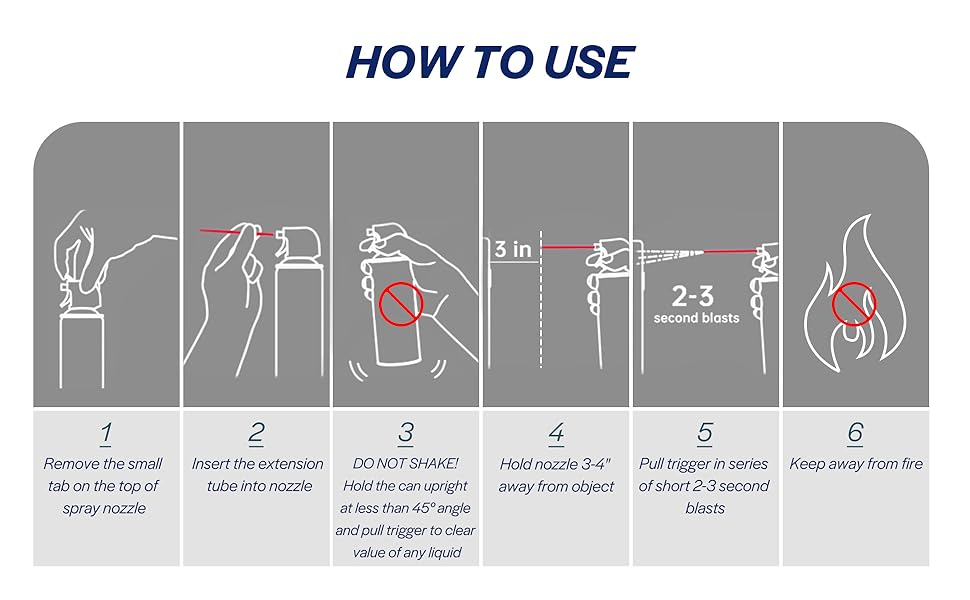 HOW TO USE

3 in

2-3
second blasts

1
Remove the small tab on the top of spray nozzle

2
Insert the extension tube into nozzle

3
DO NOT SHAKE! Hold the can upright at less than 45° angle and pull trigger to clear value of any liquid

4
Hold nozzle 3-4" away from object

5
Pull trigger in series of short 2-3 second blasts

6
Keep away from fire