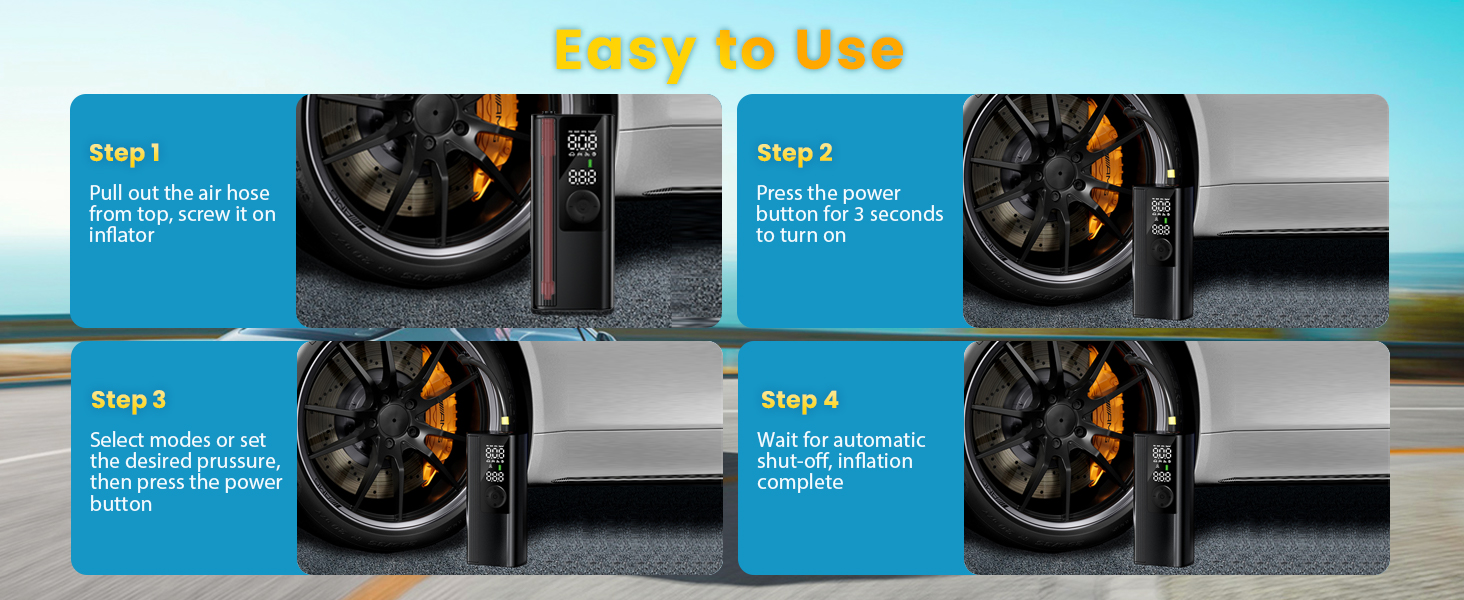 Easy to Use

Step 1

Pull out the air hose from top, screw it on inflator

Step 2

Press the power button for 3 seconds to turn on

Step 3

Select modes or set the desired prussure, then press the power button

Step 4

Wait for automatic shut-off, inflation complete