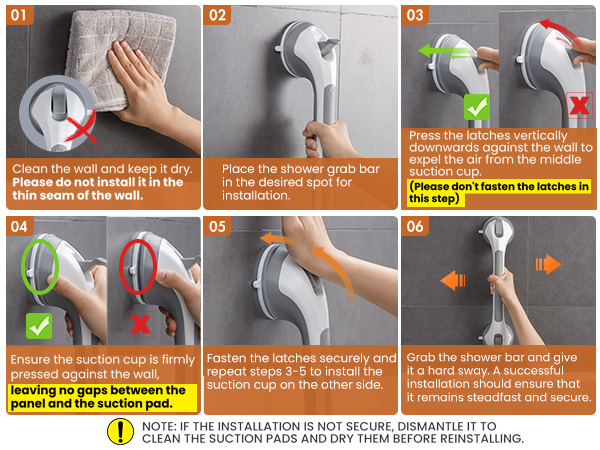 01

Clean the wall and keep it dry. **Please do not install it in the thin seam of the wall.**

02

Place the shower grab bar in the desired spot for installation.

03

Press the latches vertically downwards against the wall to expel the air from the middle suction cup.

**(Please don't fasten the latches in this step)**

04

Ensure the suction cup is firmly pressed against the wall, **leaving no gaps between the panel and the suction pad.**

05

Fasten the latches securely and repeat steps 3-5 to install the suction cup on the other side.

06

Grab the shower bar and give it a hard sway. A successful installation should ensure that it remains steadfast and secure.

NOTE: IF THE INSTALLATION IS NOT SECURE, DISMANTLE IT TO CLEAN THE SUCTION PADS AND DRY THEM BEFORE REINSTALLING.