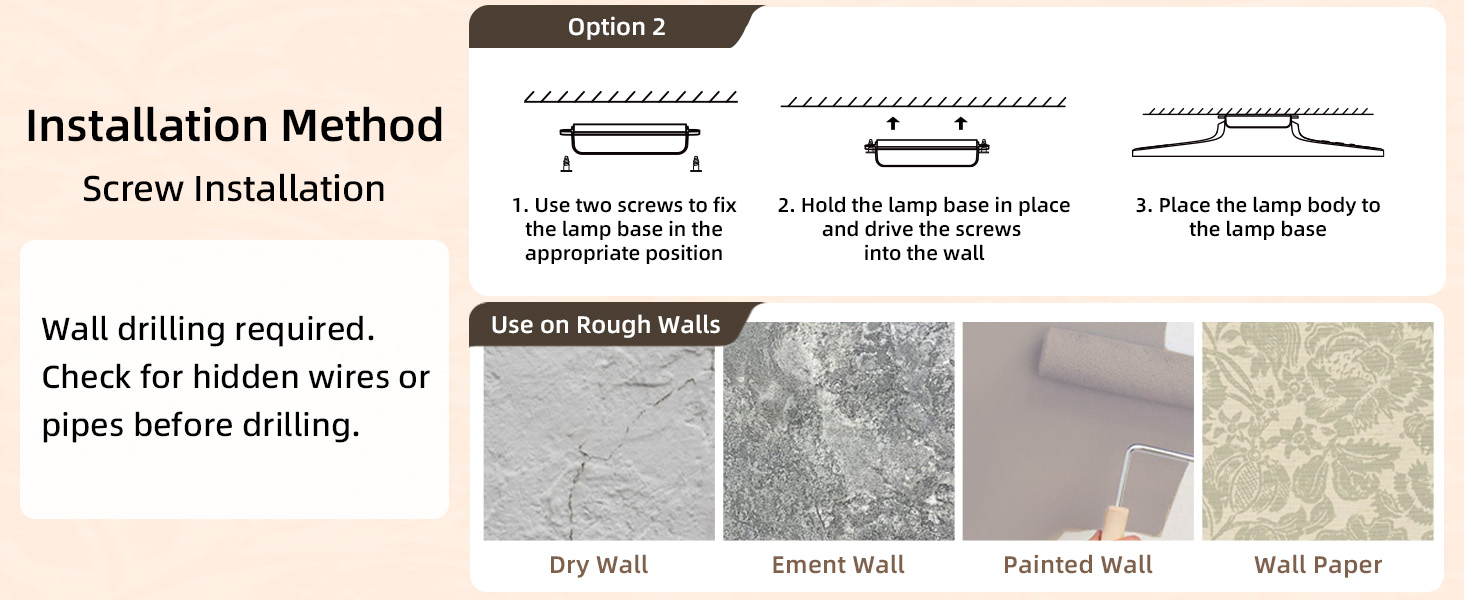 Installation Method
Screw Installation

Wall drilling required. Check for hidden wires or pipes before drilling.

Option 2

1. Use two screws to fix the lamp base in the appropriate position

2. Hold the lamp base in place and drive the screws into the wall

3. Place the lamp body to the lamp base

Use on Rough Walls

Dry Wall

Ement Wall

Painted Wall

Wall Paper