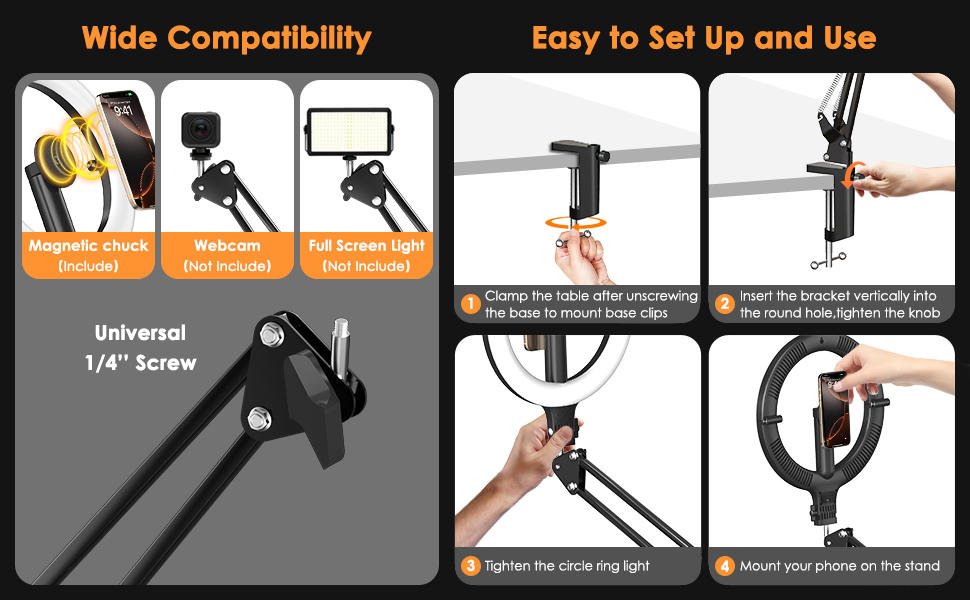 Wide Compatibility

9:41

Magnetic chuck
(Include)

Webcam
(Not Include)

Full Screen Light
(Not Include)

Universal
1/4'' Screw

Easy to Set Up and Use

1 Clamp the table after unscrewing the base to mount base clips

2 Insert the bracket vertically into the round hole,tighten the knob

3 Tighten the circle ring light

4 Mount your phone on the stand