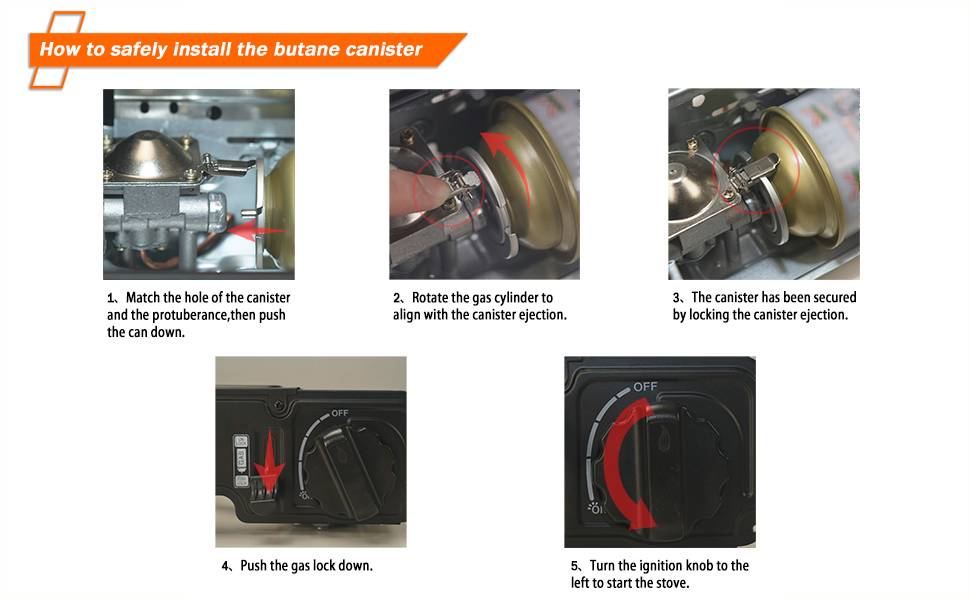 How to safely install the butane canister

1、Match the hole of the canister and the protuberance,then push the can down.

2、Rotate the gas cylinder to align with the canister ejection.

3、The canister has been secured by locking the canister ejection.

OFF

GAS

4、Push the gas lock down.

OFF

5、Turn the ignition knob to the left to start the stove.