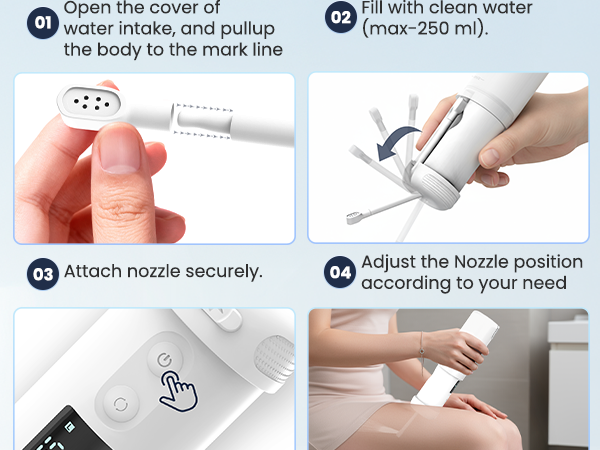 01 Open the cover of water intake, and pullup the body to the mark line

02 Fill with clean water (max-250 ml).

03 Attach nozzle securely.

04 Adjust the Nozzle position according to your need