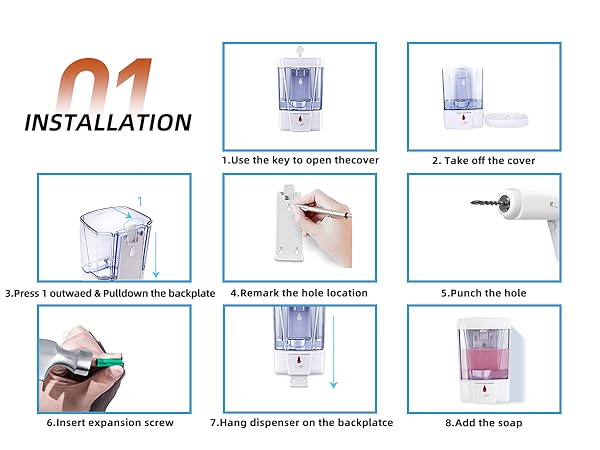 01

INSTALLATION

1.Use the key to open thecover

2. Take off the cover

1

3.Press 1 outwaed & Pulldown the backplate

4.Remark the hole location

5.Punch the hole

6.Insert expansion screw

7.Hang dispenser on the backplatce

8.Add the soap