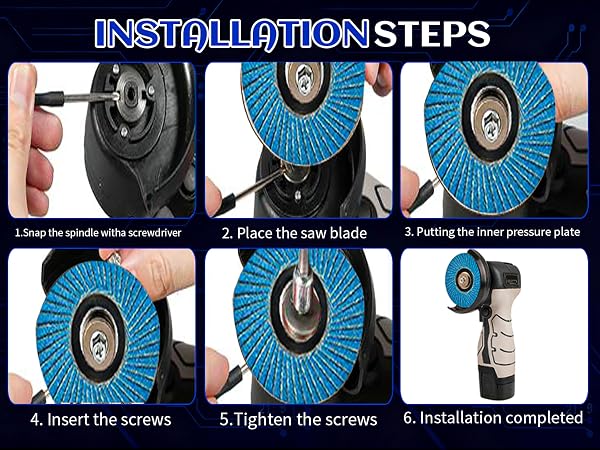 INSTALLATION STEPS

1.Snap the spindle witha screwdriver

2. Place the saw blade

3. Putting the inner pressure plate

4. Insert the screws

5.Tighten the screws

6. Installation completed