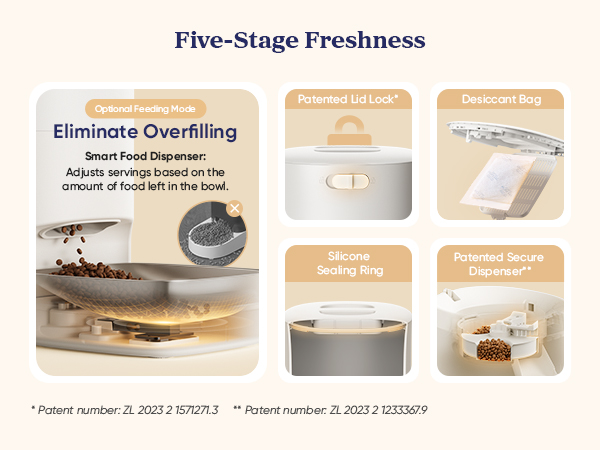 Five-Stage Freshness

Optional Feeding Mode

Eliminate Overfilling

Smart Food Dispenser:
Adjusts servings based on the amount of food left in the bowl.

Patented Lid Lock*

Desiccant Bag

Silicone Sealing Ring

Patented Secure Dispenser**

* Patent number: ZL 2023 2 1571271.3   ** Patent number: ZL 2023 2 1233367.9