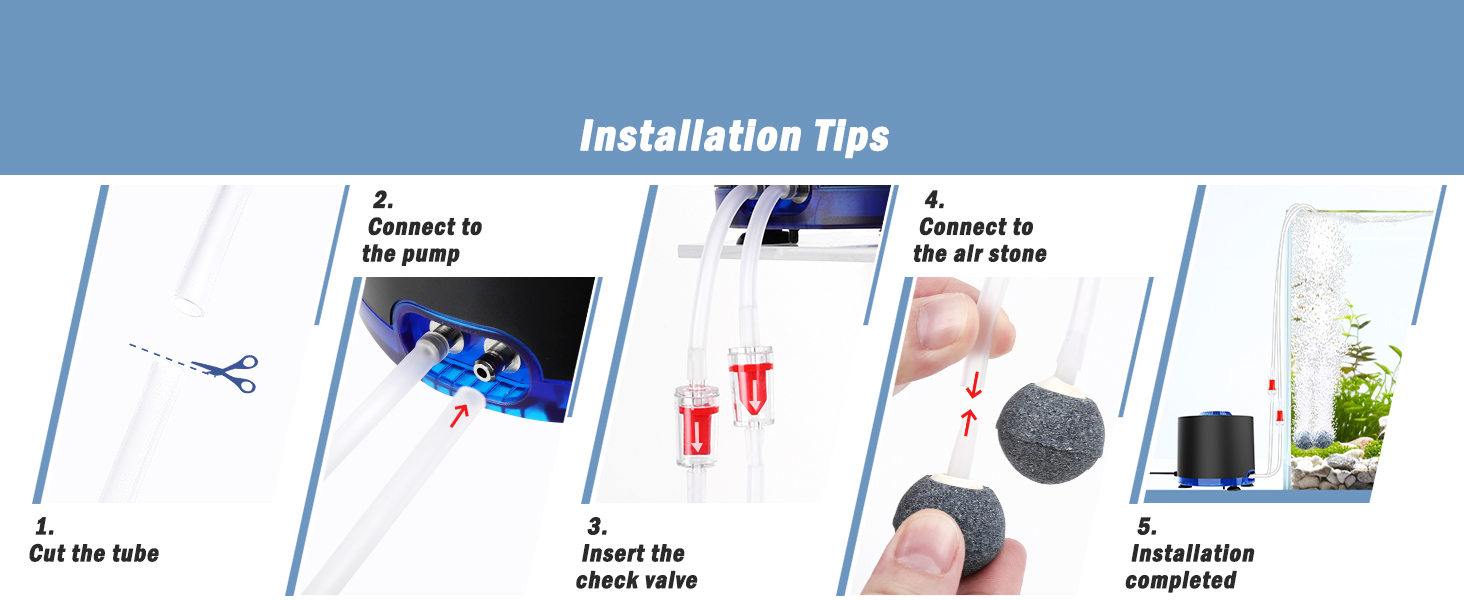 Installation Tips

1.
Cut the tube

2.
Connect to the pump

3.
Insert the check valve

4.
Connect to the air stone

5.
Installation completed