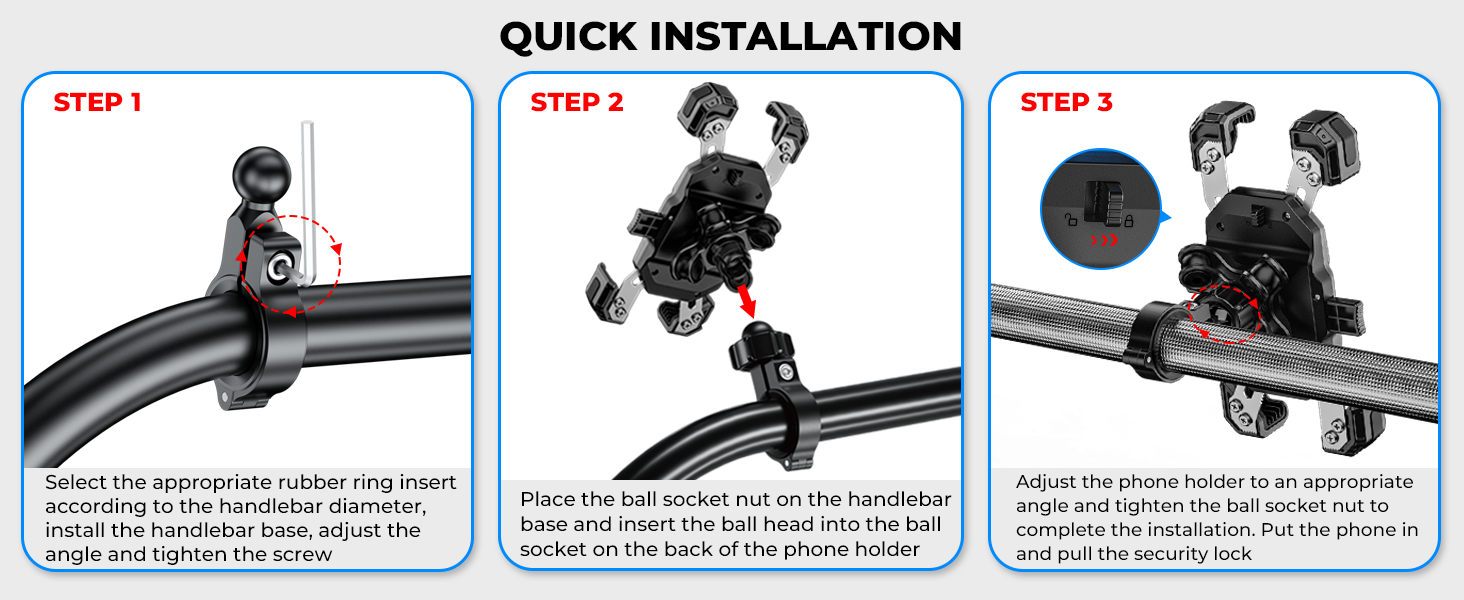 QUICK INSTALLATION

STEP 1

Select the appropriate rubber ring insert according to the handlebar diameter, install the handlebar base, adjust the angle and tighten the screw

STEP 2

Place the ball socket nut on the handlebar base and insert the ball head into the ball socket on the back of the phone holder

STEP 3

Adjust the phone holder to an appropriate angle and tighten the ball socket nut to complete the installation. Put the phone in and pull the security lock