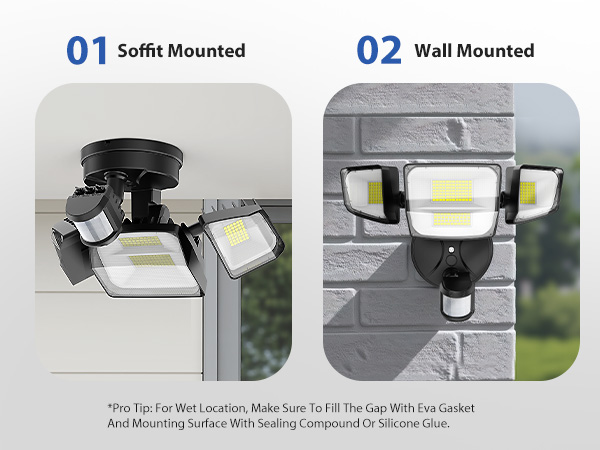 01 Soffit Mounted

02 Wall Mounted

*Pro Tip: For Wet Location, Make Sure To Fill The Gap With Eva Gasket And Mounting Surface With Sealing Compound Or Silicone Glue.