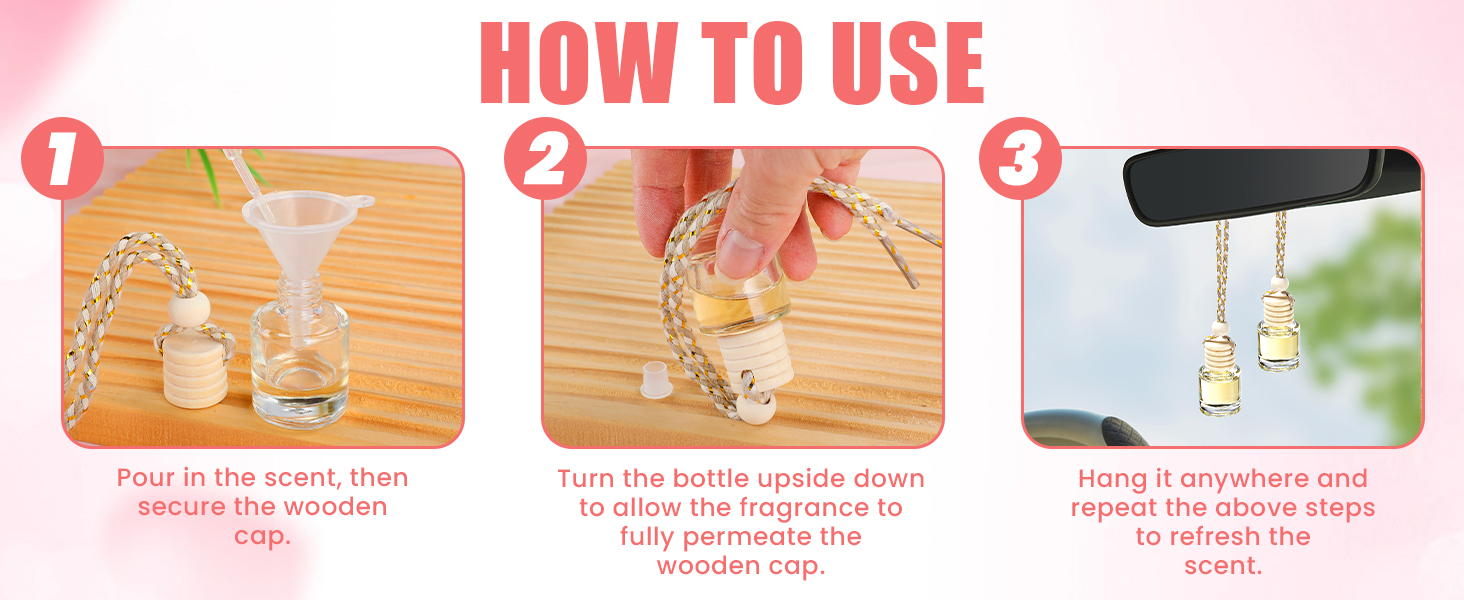 HOW TO USE

1

Pour in the scent, then secure the wooden cap.

2

Turn the bottle upside down to allow the fragrance to fully permeate the wooden cap.

3

Hang it anywhere and repeat the above steps to refresh the scent.