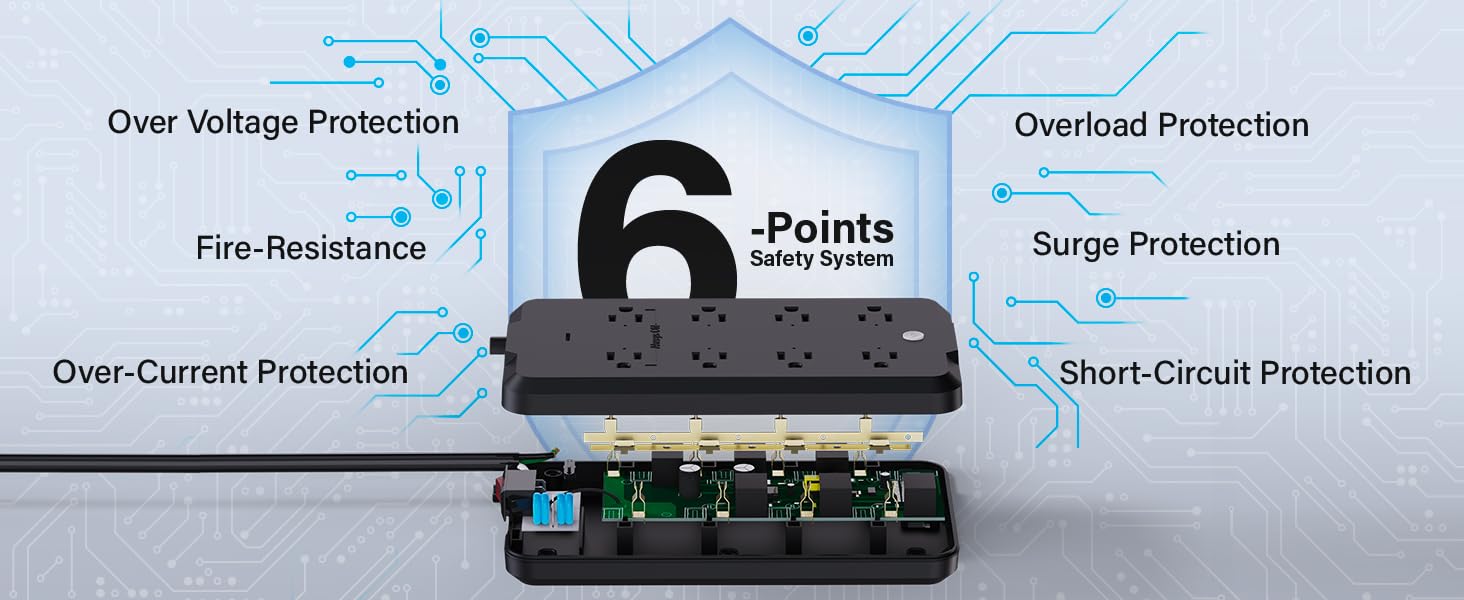 Over Voltage Protection

Fire-Resistance

Over-Current Protection

6 -Points Safety System

Overload Protection

Surge Protection

Short-Circuit Protection