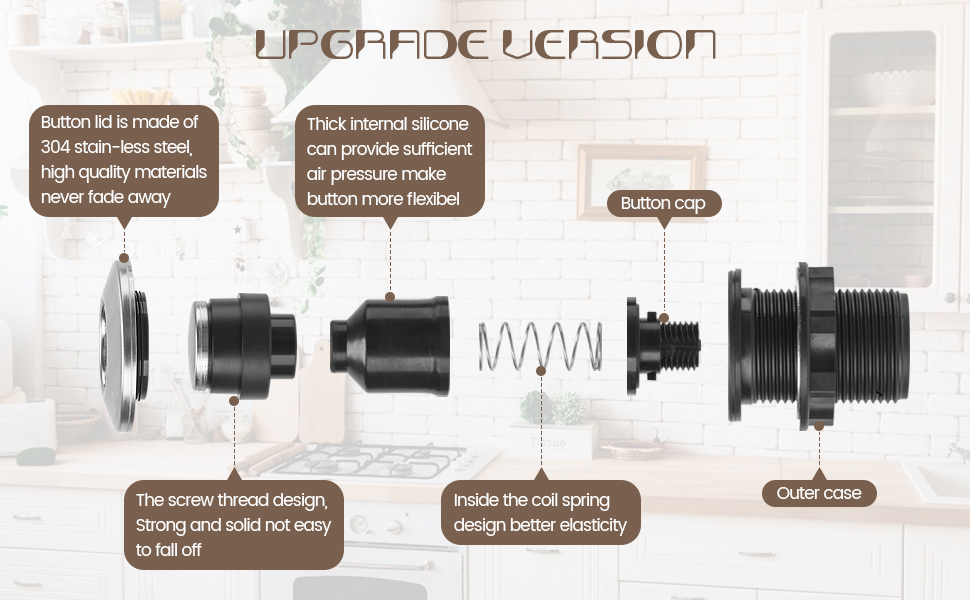 UPGRADE VERSION

Button lid is made of 304 stain-less steel, high quality materials never fade away

Thick internal silicone can provide sufficient air pressure make button more flexibel

Button cap

The screw thread design, Strong and solid not easy to fall off

Inside the coil spring design better elasticity

Outer case