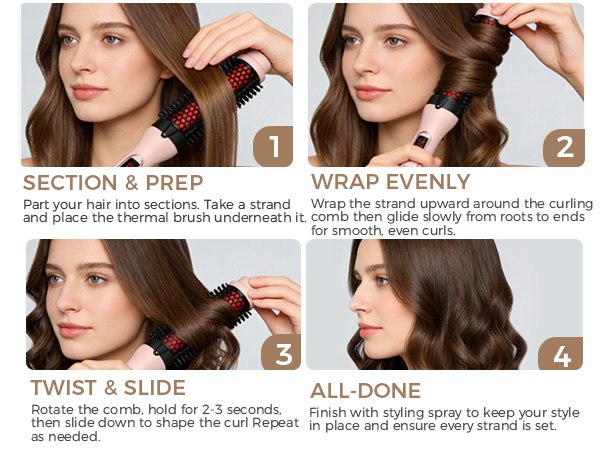 1

SECTION & PREP

Part your hair into sections. Take a strand and place the thermal brush underneath it.

2

WRAP EVENLY

Wrap the strand upward around the curling comb then glide slowly from roots to ends for smooth, even curls.

3

TWIST & SLIDE

Rotate the comb, hold for 2-3 seconds, then slide down to shape the curl Repeat as needed.

4

ALL-DONE

Finish with styling spray to keep your style in place and ensure every strand is set.