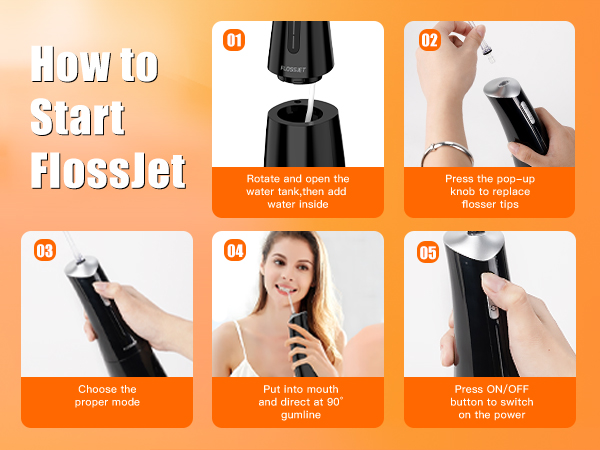 How to Start FlossJet

01

FLOSSJET

Rotate and open the water tank,then add water inside

02

Press the pop-up knob to replace flosser tips

03

Choose the proper mode

04

Put into mouth and direct at 90° gumline

05

Press ON/OFF button to switch on the power