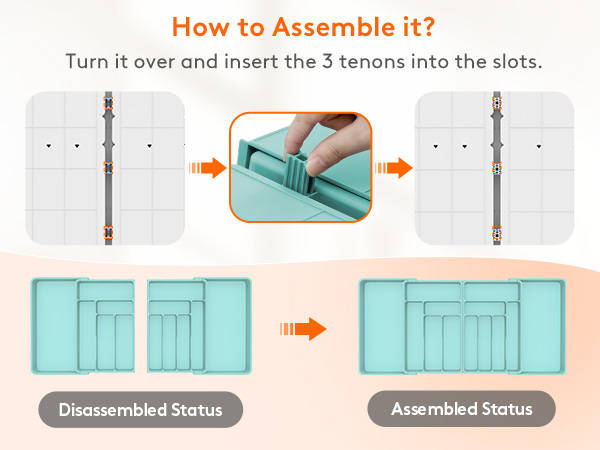 How to Assemble it?

Turn it over and insert the 3 tenons into the slots.

Disassembled Status

Assembled Status