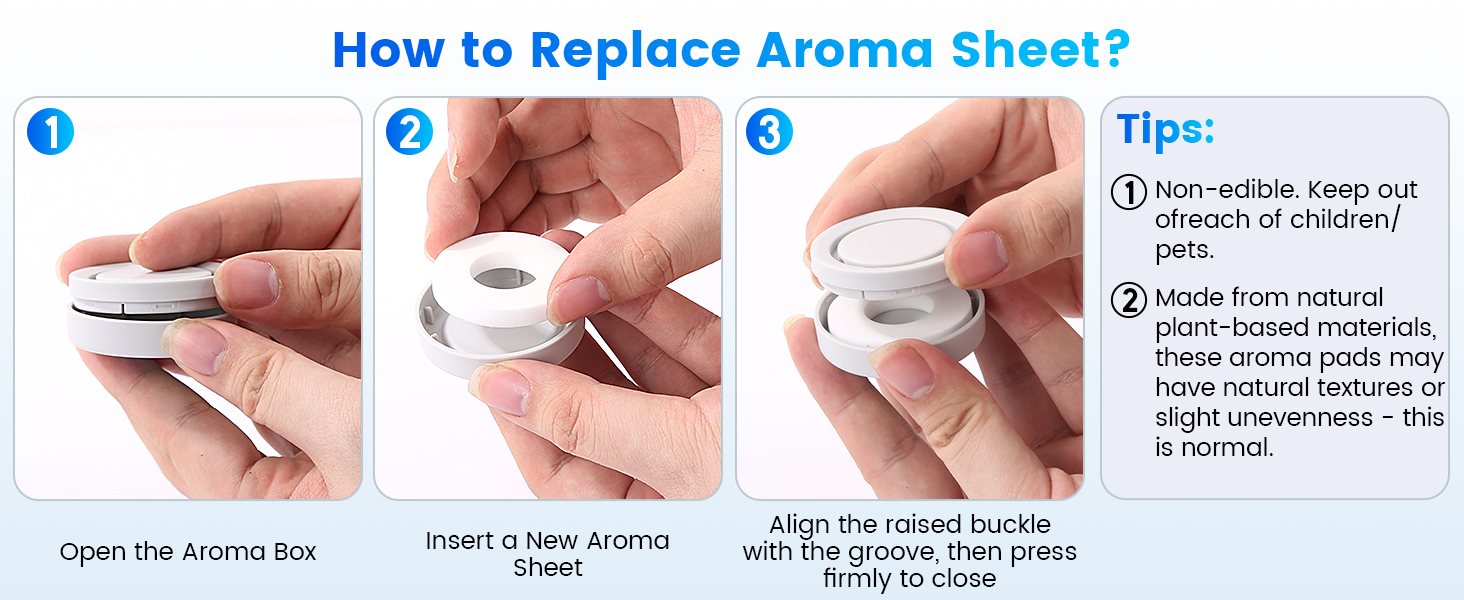 How to Replace Aroma Sheet?

1

Open the Aroma Box

2

Insert a New Aroma Sheet

3

Align the raised buckle with the groove, then press firmly to close

Tips:

① Non-edible. Keep out ofreach of children/ pets.

② Made from natural plant-based materials, these aroma pads may have natural textures or slight unevenness - this is normal.