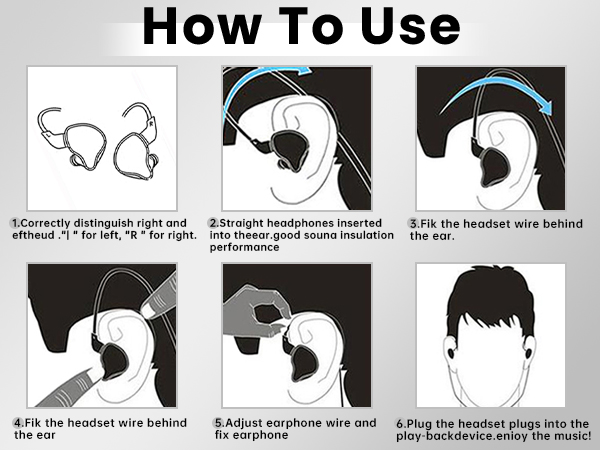 How To Use

1.Correctly distinguish right and eftheud ."| " for left, "R " for right.

2.Straight headphones inserted into theear.good souna insulation performance

3.Fik the headset wire behind the ear.

4.Fik the headset wire behind the ear

5.Adjust earphone wire and fix earphone

6.Plug the headset plugs into the play-backdevice.enioy the music!