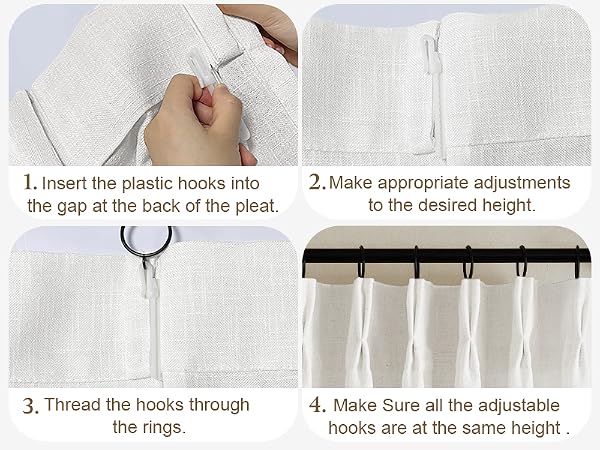 1. Insert the plastic hooks into the gap at the back of the pleat.

2. Make appropriate adjustments to the desired height.

3. Thread the hooks through the rings.

4. Make Sure all the adjustable hooks are at the same height .