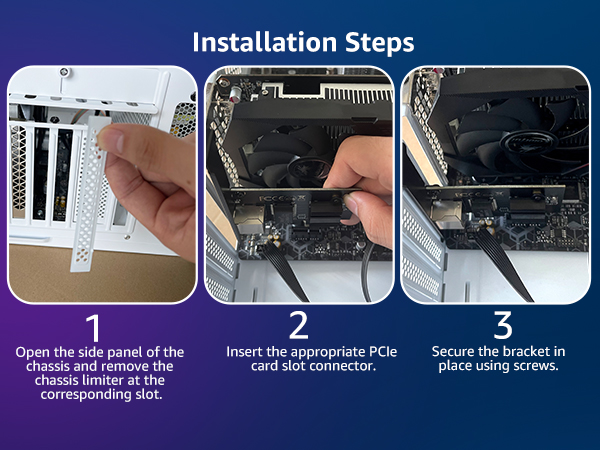 Installation Steps

1
Open the side panel of the chassis and remove the chassis limiter at the corresponding slot.

2
Insert the appropriate PCIe card slot connector.

3
Secure the bracket in place using screws.