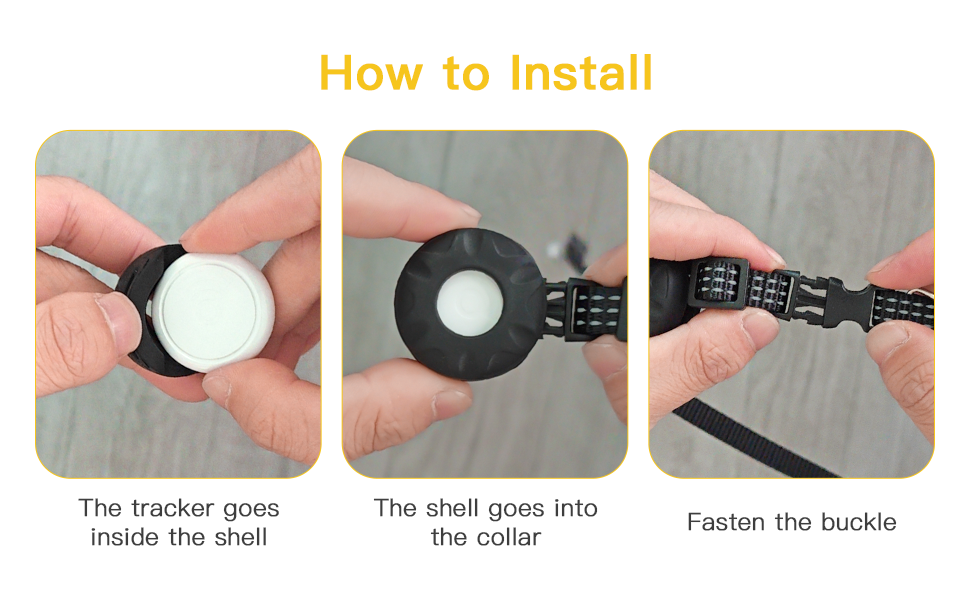 How to Install

The tracker goes inside the shell

The shell goes into the collar

Fasten the buckle