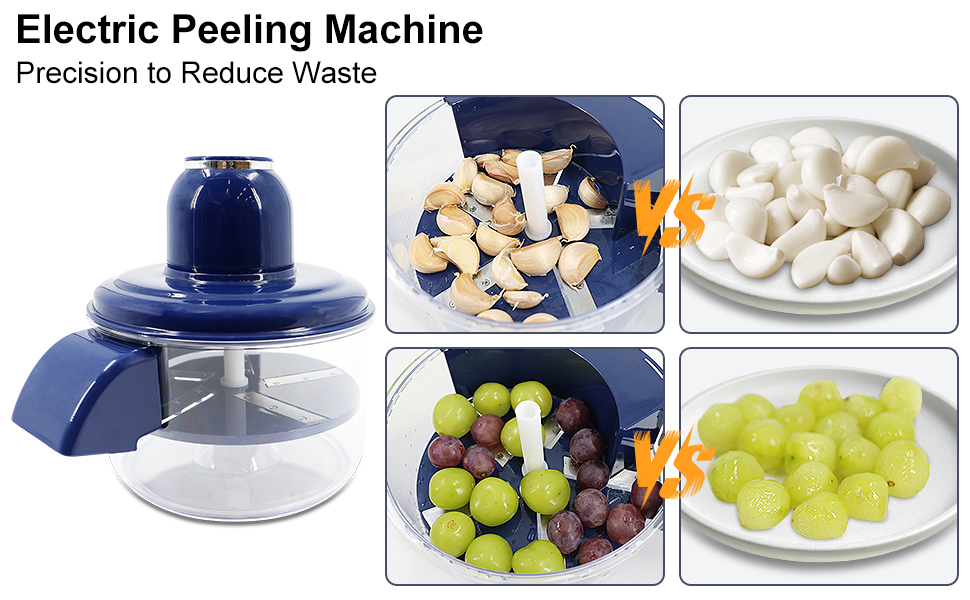 Electric Peeling Machine
Precision to Reduce Waste

VS

VS