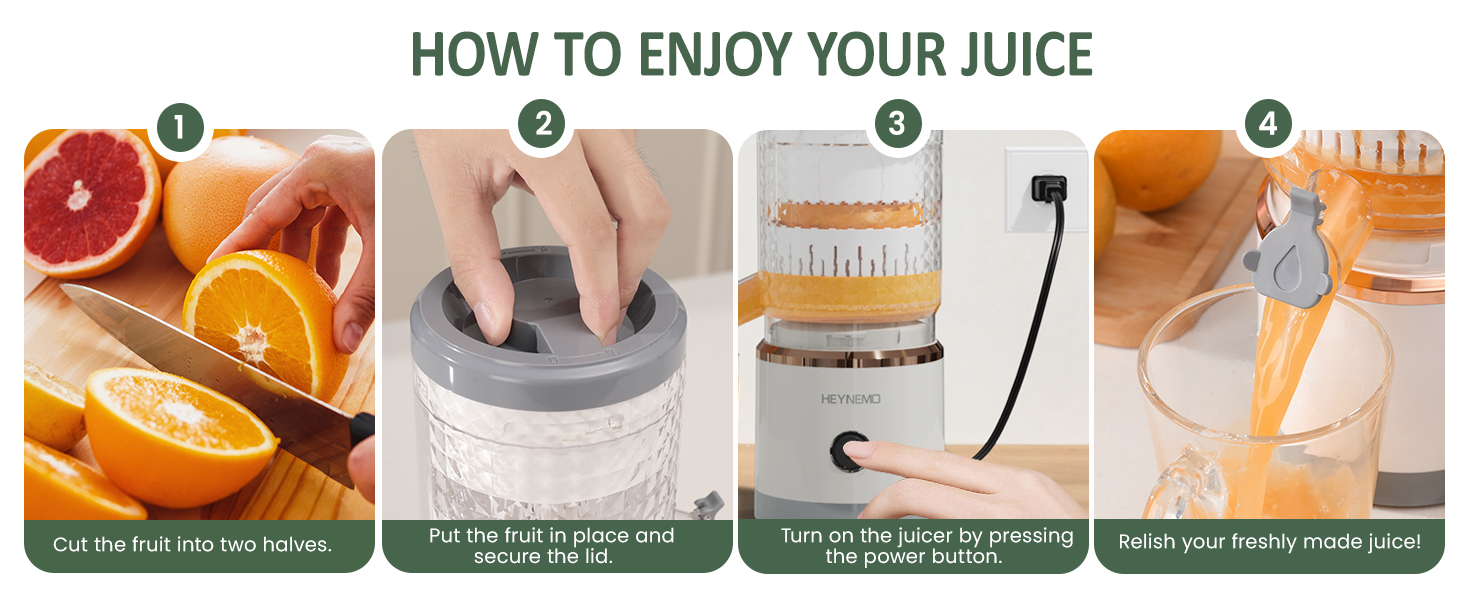 HOW TO ENJOY YOUR JUICE

1

Cut the fruit into two halves.

2

Put the fruit in place and secure the lid.

3

HEYNEMO

Turn on the juicer by pressing the power button.

4

Relish your freshly made juice!