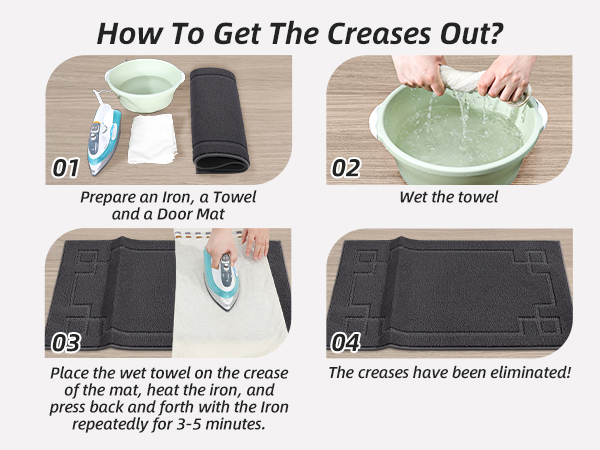 How To Get The Creases Out?

01

Prepare an Iron, a Towel and a Door Mat

02

Wet the towel

03

Place the wet towel on the crease of the mat, heat the iron, and press back and forth with the Iron repeatedly for 3-5 minutes.

04

The creases have been eliminated!