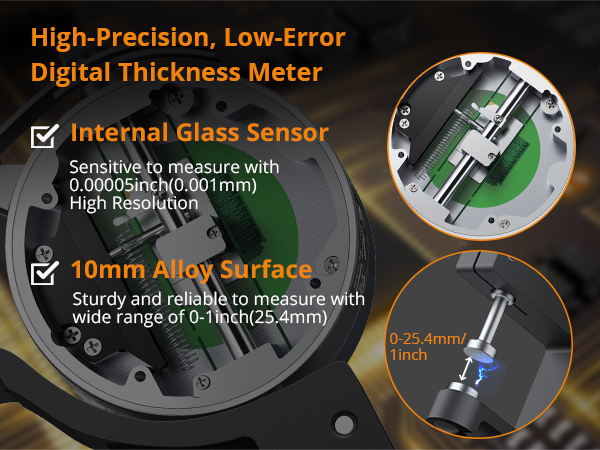 High-Precision, Low-Error
Digital Thickness Meter

Internal Glass Sensor

Sensitive to measure with 0.00005inch(0.001mm) High Resolution

10mm Alloy Surface

Sturdy and reliable to measure with wide range of 0-1inch(25.4mm)

0-25.4mm/
1inch