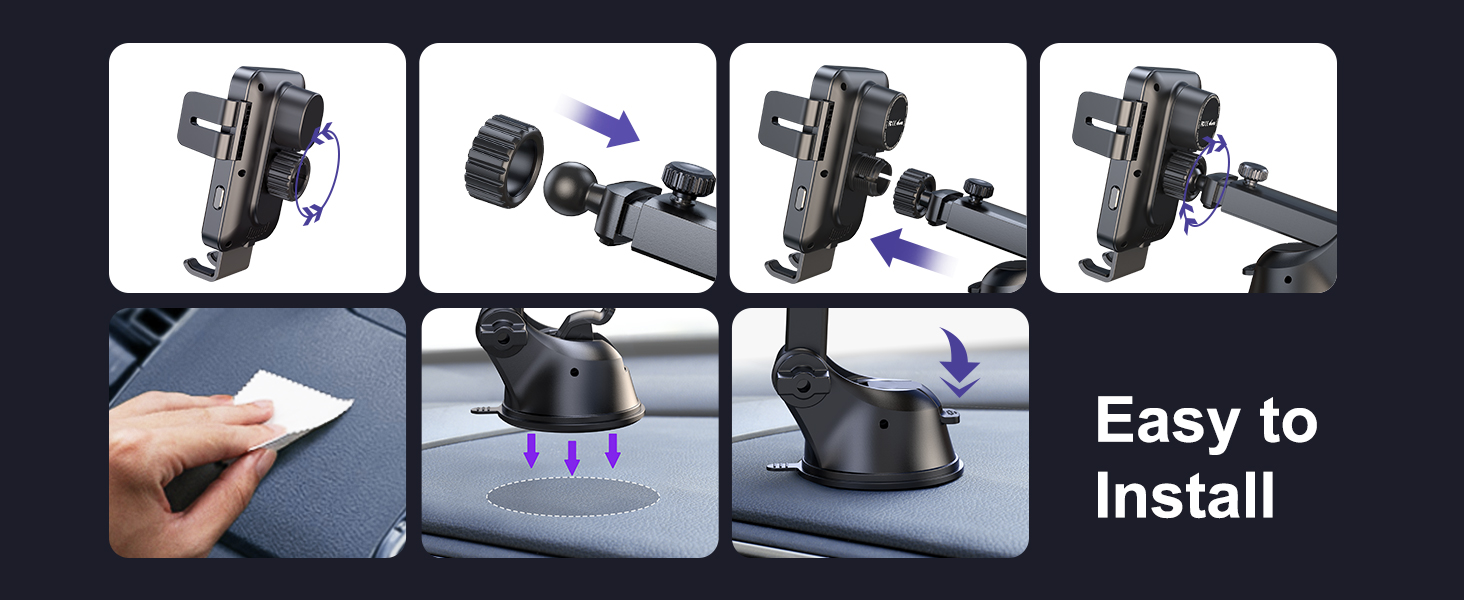 Easy to Install