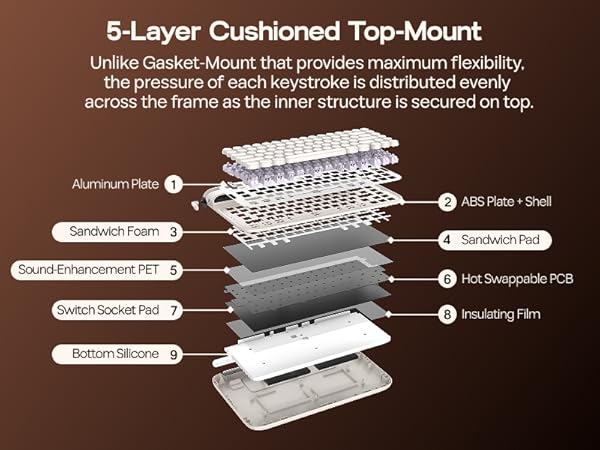 5-Layer Cushioned Top-Mount

Unlike Gasket-Mount that provides maximum flexibility, the pressure of each keystroke is distributed evenly across the frame as the inner structure is secured on top.

Aluminum Plate 1
2 ABS Plate + Shell
Sandwich Foam 3
4 Sandwich Pad
Sound-Enhancement PET 5
6 Hot Swappable PCB
Switch Socket Pad 7
8 Insulating Film
Bottom Silicone 9