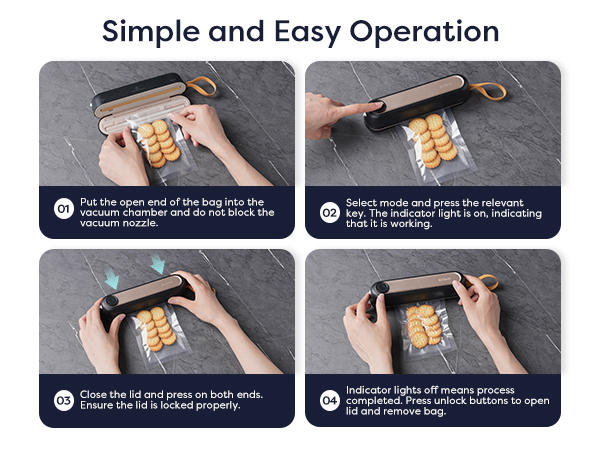 Simple and Easy Operation

01 Put the open end of the bag into the vacuum chamber and do not block the vacuum nozzle.

02 Select mode and press the relevant key. The indicator light is on, indicating that it is working.

03 Close the lid and press on both ends. Ensure the lid is locked properly.

04 Indicator lights off means process completed. Press unlock buttons to open lid and remove bag.