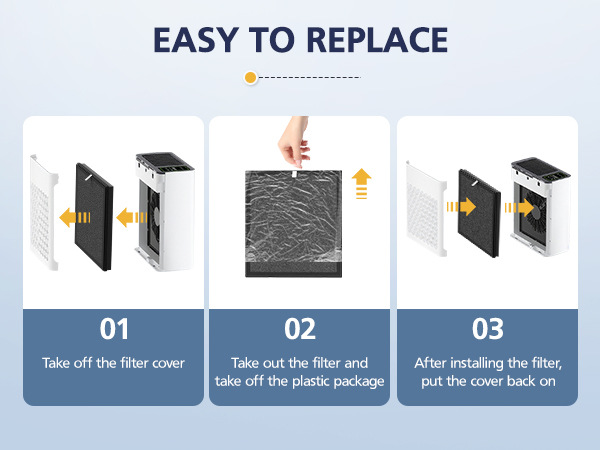 EASY TO REPLACE

01
Take off the filter cover

02
Take out the filter and take off the plastic package

03
After installing the filter, put the cover back on