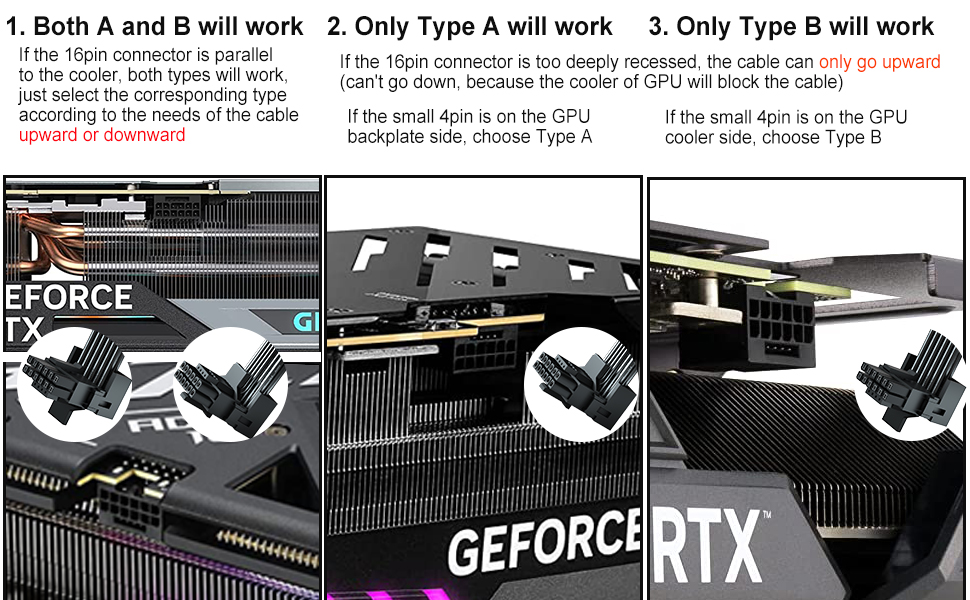 1. Both A and B will work

If the 16pin connector is parallel to the cooler, both types will work, just select the corresponding type according to the needs of the cable upward or downward

2. Only Type A will work

3. Only Type B will work

If the 16pin connector is too deeply recessed, the cable can only go upward (can't go down, because the cooler of GPU will block the cable)

If the small 4pin is on the GPU backplate side, choose Type A

If the small 4pin is on the GPU cooler side, choose Type B

EFORCE
TX
GI

GEFORCE

RTX™