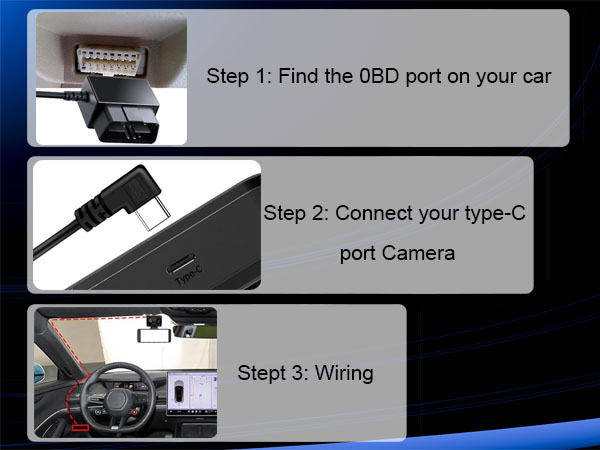 Step 1: Find the 0BD port on your car

Type-C

Step 2: Connect your type-C port Camera

Stept 3: Wiring