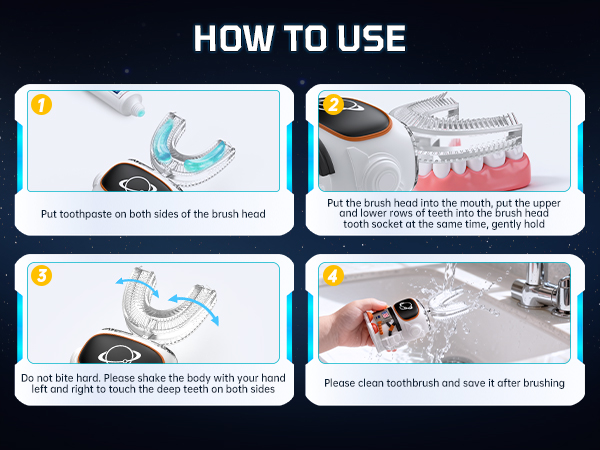 HOW TO USE

1

Put toothpaste on both sides of the brush head

2

Put the brush head into the mouth, put the upper and lower rows of teeth into the brush head tooth socket at the same time, gently hold

3

Do not bite hard. Please shake the body with your hand left and right to touch the deep teeth on both sides

4

Please clean toothbrush and save it after brushing